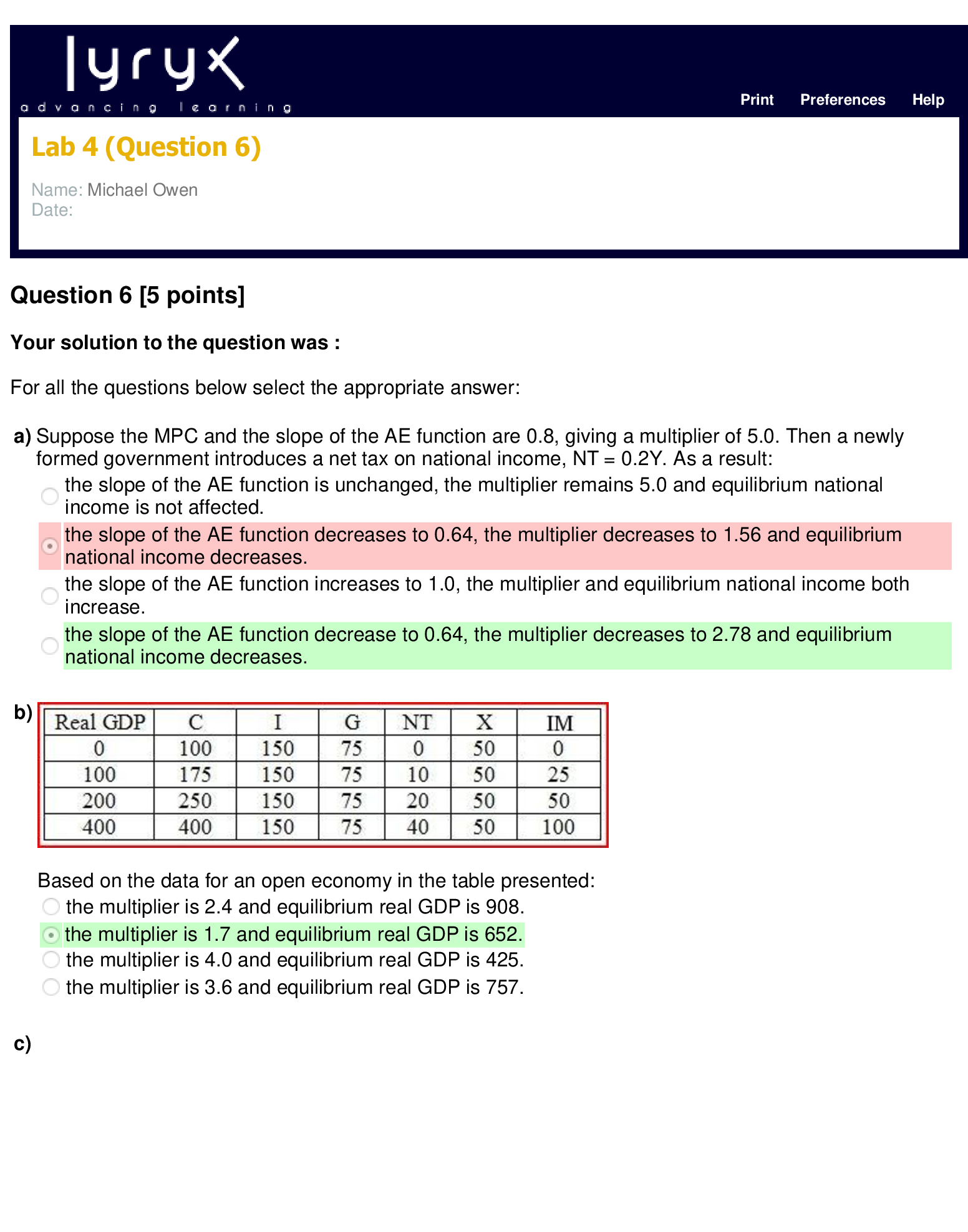 lyryx
advancing learning

Print Preferences Help

Lab 4 (Question 6)

Name: Michael Owen
Date:

Question 6 [5 points]

Your solution to the question was :

For all the questions below select the appropriate answer:

a) Suppose the MPC and the slope of the AE function are 0.8, giving a multiplier of 5.0. Then a newly formed government introduces a net tax on national income, NT = 0.2Y. As a result:

the slope of the AE function is unchanged, the multiplier remains 5.0 and equilibrium national income is not affected.

the slope of the AE function decreases to 0.64, the multiplier decreases to 1.56 and equilibrium national income decreases.

the slope of the AE function increases to 1.0, the multiplier and equilibrium national income both increase.

the slope of the AE function decrease to 0.64, the multiplier decreases to 2.78 and equilibrium national income decreases.

b)
| Real GDP | C | I | G | NT | X | IM |
|---|---|---|---|---|---|---|
| 0 | 100 | 150 | 75 | 0 | 50 | 0 |
| 100 | 175 | 150 | 75 | 10 | 50 | 25 |
| 200 | 250 | 150 | 75 | 20 | 50 | 50 |
| 400 | 400 | 150 | 75 | 40 | 50 | 100 |

Based on the data for an open economy in the table presented:

the multiplier is 2.4 and equilibrium real GDP is 908.

the multiplier is 1.7 and equilibrium real GDP is 652.

the multiplier is 4.0 and equilibrium real GDP is 425.

the multiplier is 3.6 and equilibrium real GDP is 757.

c)